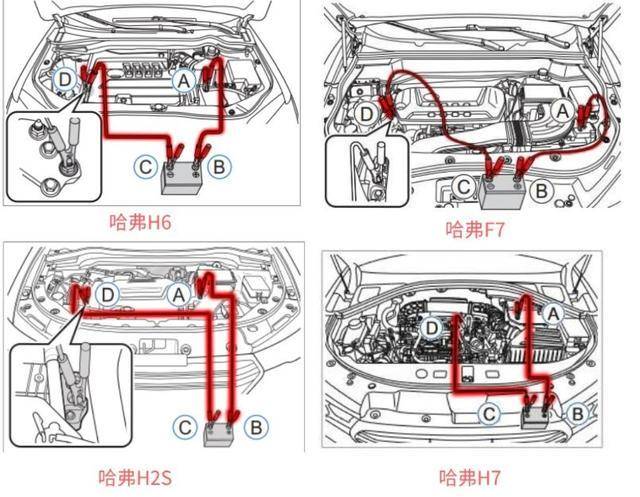 D
A
C
B
哈弗H6

D
A
C
B
哈弗F7

D
A
C
B
哈弗H2S

D
A
C
B
哈弗H7